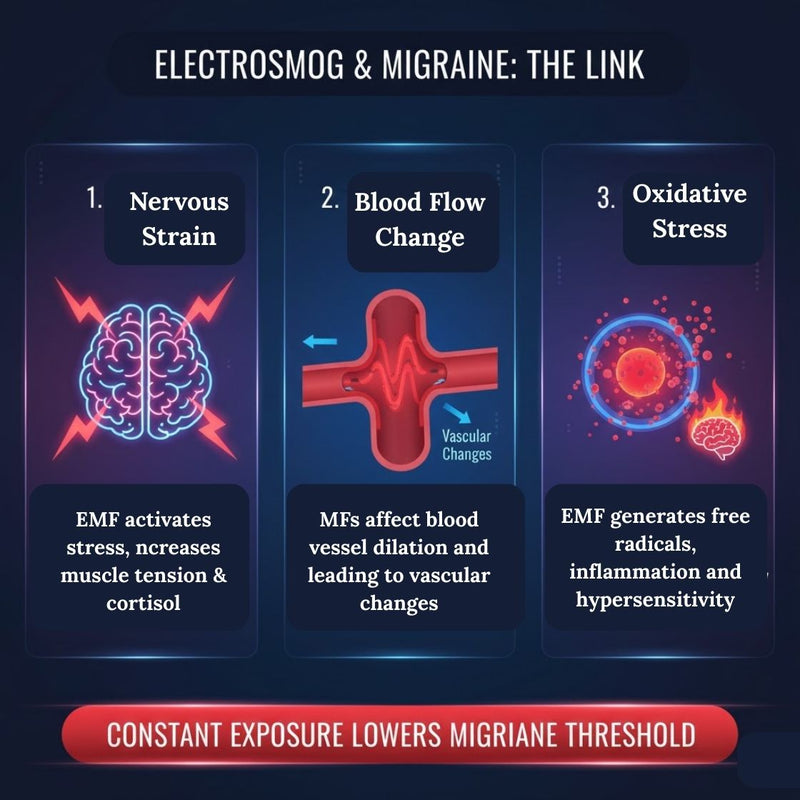 ELECTROSMOG & MIGRAINE: THE LINK

1. Nervous Strain

EMF activates stress, ncreases muscle tension & cortisol

2. Blood Flow Change

Vascular Changes

MFs affect blood vessel dilation and leading to vascular changes

3. Oxidative Stress

EMF generates free radicals, inflammation and hypersensitivity

CONSTANT EXPOSURE LOWERS MIGRIANE THRESHOLD